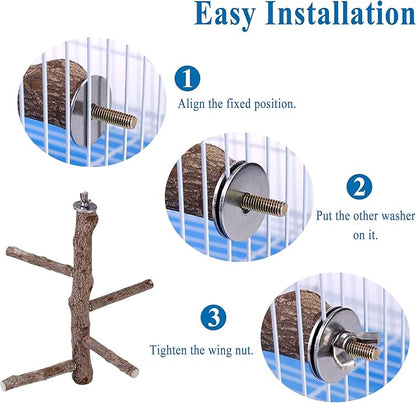 Easy Installation

1
Align the fixed position.

2
Put the other washer on it.

3
Tighten the wing nut.