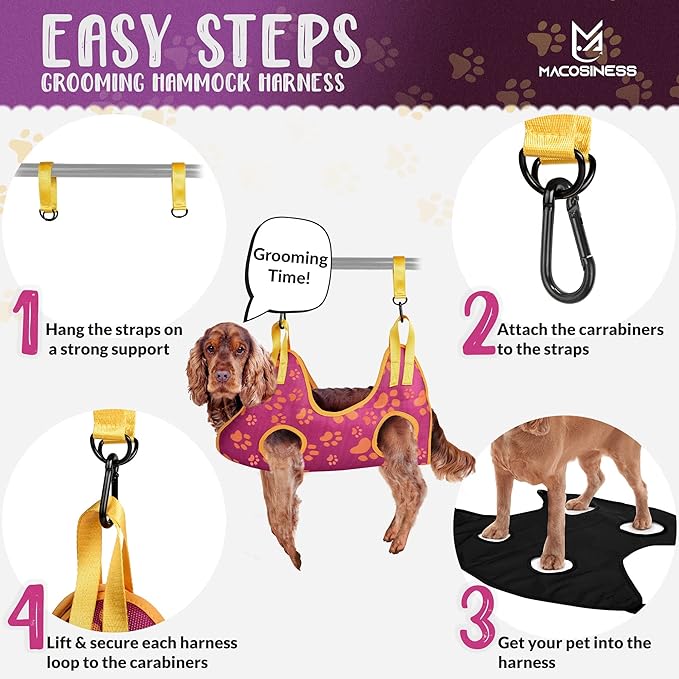 EASY STEPS
GROOMING HAMMOCK HARNESS

MACOSINESS

Grooming Time!

1 Hang the straps on a strong support

2 Attach the carrabiners to the straps

4 Lift & secure each harness loop to the carabiners

3 Get your pet into the harness