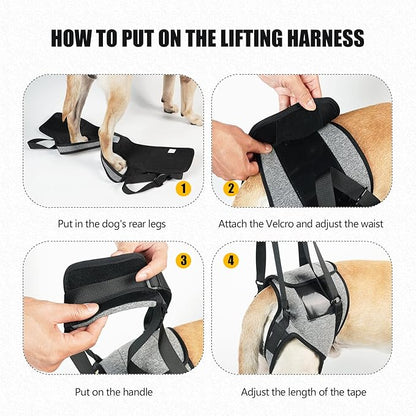 HOW TO PUT ON THE LIFTING HARNESS

1

Put in the dog's rear legs

2

Attach the Velcro and adjust the waist

3

Put on the handle

4

Adjust the length of the tape