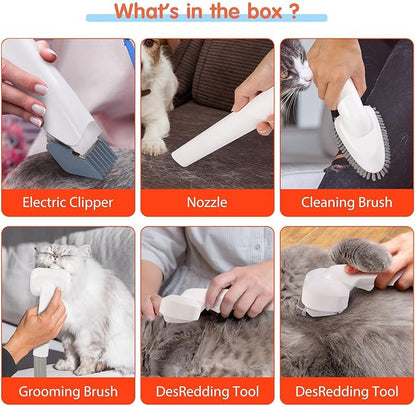 What's in the box ?

Electric Clipper

Nozzle

Cleaning Brush

Grooming Brush

DesRedding Tool

DesRedding Tool