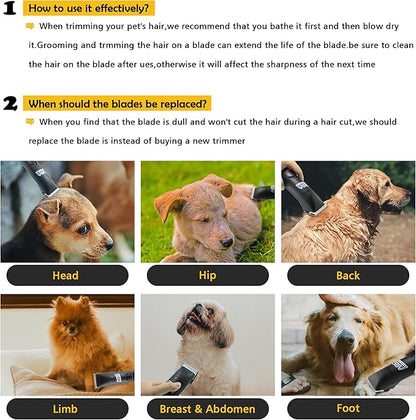 1 How to use it effectively?

When trimming your pet's hair,we recommend that you bathe it first and then blow dry it.Grooming and trmming the hair on a blade can extend the life of the blade.be sure to clean the hair on the blade after ues,otherwise it will affect the sharpness of the next time

2 When should the blades be replaced?

When you find that the blade is dull and won't cut the hair during a hair cut,we should replace the blade is instead of buying a new trimmer

Head

Hip

Back

Limb

Breast & Abdomen

Foot