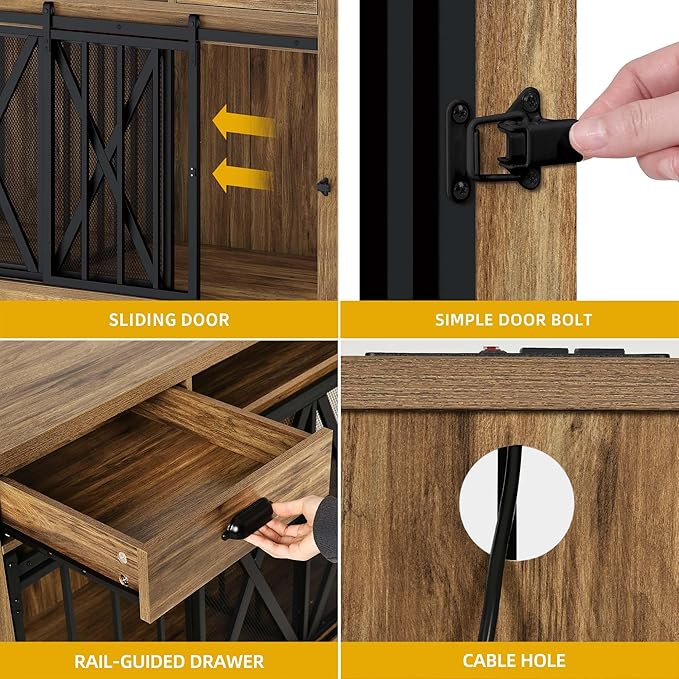 SLIDING DOOR

SIMPLE DOOR BOLT

RAIL-GUIDED DRAWER

CABLE HOLE