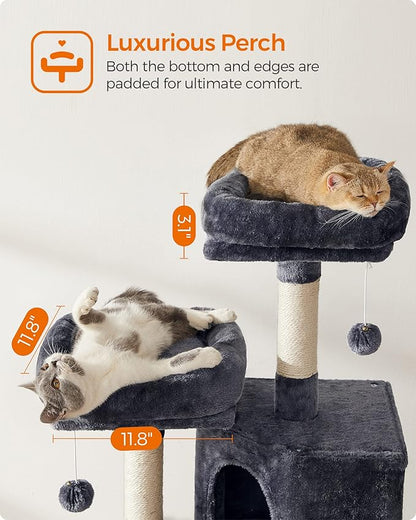 Luxurious Perch
Both the bottom and edges are padded for ultimate comfort.

3.1"

11.8"

11.8"