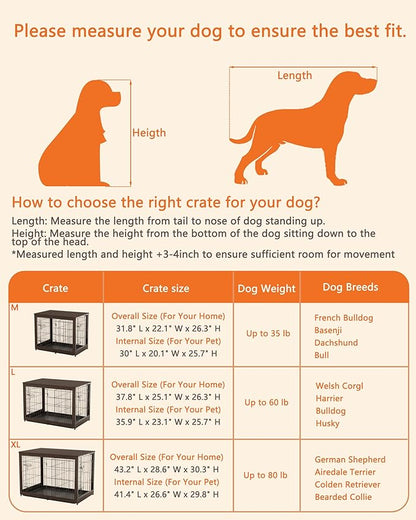 Please measure your dog to ensure the best fit.

Heigth

Length

How to choose the right crate for your dog?

Length: Measure the length from tail to nose of dog standing up.

Height: Measure the height from the bottom of the dog sitting down to the top of the head.

*Measured length and height +3-4inch to ensure sufficient room for movement

| Crate | Crate size | Dog Weight | Dog Breeds |
|---|---|---|---|
| M | Overall Size (For Your Home) 31.8" L x 22.1" W x 26.3" H Internal Size (For Your Pet) 30" L x 20.1" W x 25.7" H | Up to 35 lb | French Bulldog Basenji Dachshund Bull |
| L | Overall Size (For Your Home) 37.8" L x 25.1" W x 26.3" H Internal Size (For Your Pet) 35.9" L x 23.1" W x 25.7" H | Up to 60 lb | Welsh Corgl Harrier Bulldog Husky |
| XL | Overall Size (For Your Home) 43.2" L x 28.6" W x 30.3" H Internal Size (For Your Pet) 41.4" L x 26.6" W x 29.8" H | Up to 80 lb | German Shepherd Airedale Terrier Colden Retriever Bearded Collie |