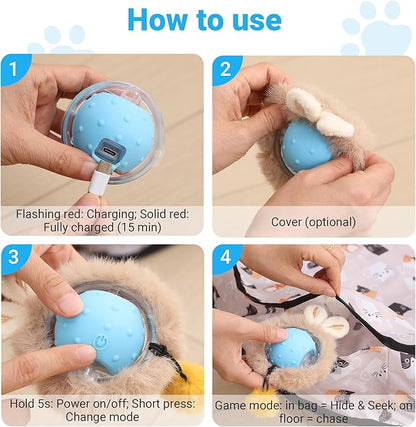 How to use

1

Flashing red: Charging; Solid red: Fully charged (15 min)

2

Cover (optional)

3

Hold 5s: Power on/off; Short press: Change mode

4

Game mode: in bag = Hide & Seek; on floor = chase