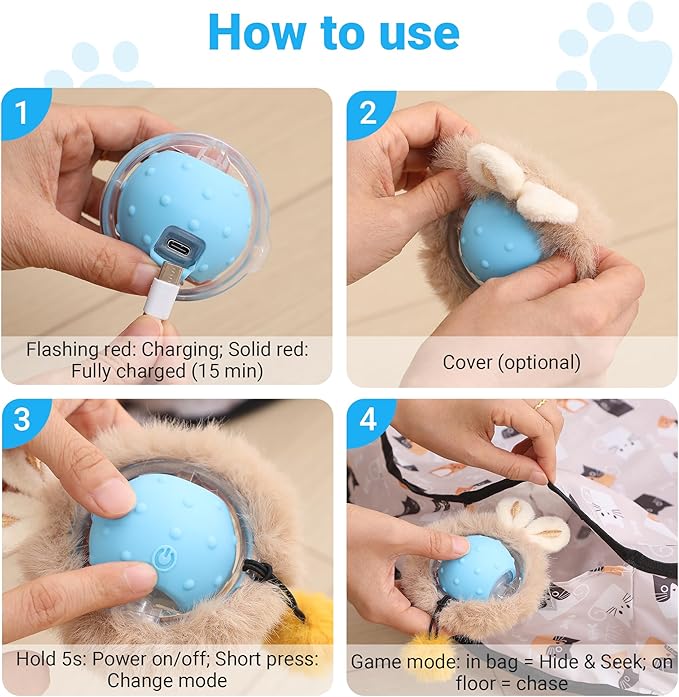 How to use

1

Flashing red: Charging; Solid red: Fully charged (15 min)

2

Cover (optional)

3

Hold 5s: Power on/off; Short press: Change mode

4

Game mode: in bag = Hide & Seek; on floor = chase