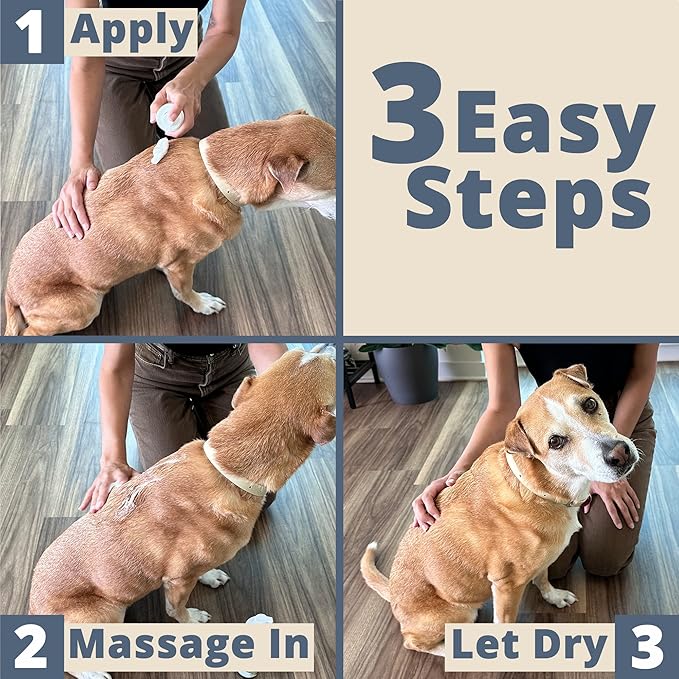 1 Apply

3 Easy Steps

2 Massage In

Let Dry 3