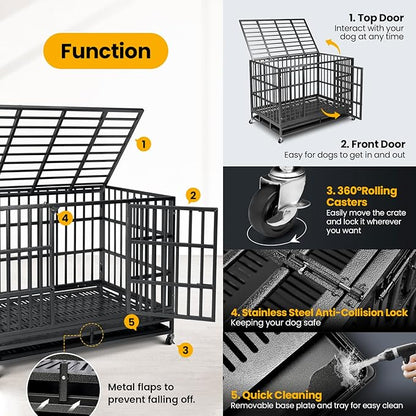 Function

1

2

4

5

3

Metal flaps to prevent falling off.

1. Top Door
Interact with your dog at any time

2. Front Door
Easy for dogs to get in and out

3. 360°Rolling Casters
Easily move the crate and lock it wherever you want

4. Stainless Steel Anti-Collision Lock
Keeping your dog safe

5. Quick Cleaning
Removable base plate and tray for easy clean