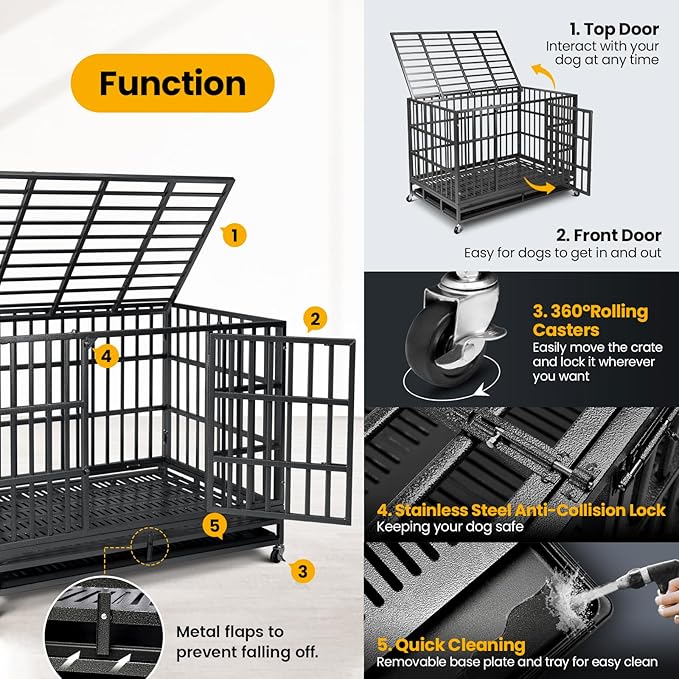 Function

1
2
4
5
3

Metal flaps to prevent falling off.

1. Top Door
Interact with your dog at any time

2. Front Door
Easy for dogs to get in and out

3. 360°Rolling Casters
Easily move the crate and lock it wherever you want

4. Stainless Steel Anti-Collision Lock
Keeping your dog safe

5. Quick Cleaning
Removable base plate and tray for easy clean