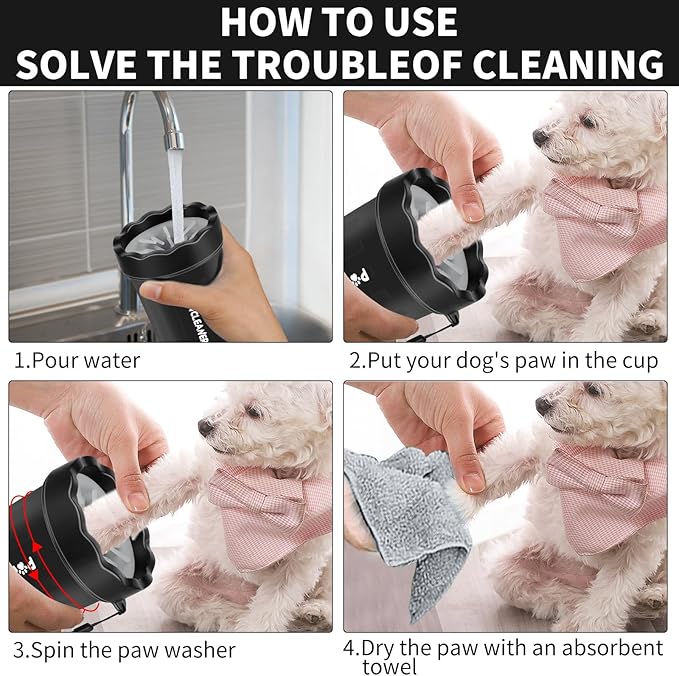 HOW TO USE
SOLVE THE TROUBLEOF CLEANING

CLEANER

1.Pour water

2.Put your dog's paw in the cup

3.Spin the paw washer

4.Dry the paw with an absorbent towel