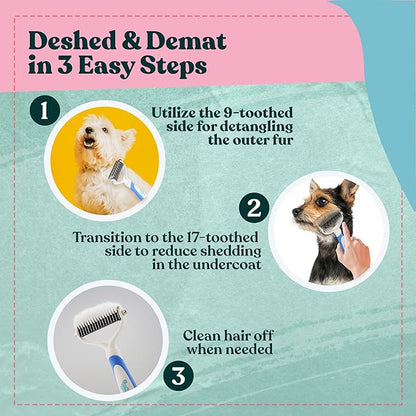 Deshed & Demat in 3 Easy Steps

1

Utilize the 9-toothed side for detangling the outer fur

2

Transition to the 17-toothed side to reduce shedding in the undercoat

Clean hair off when needed

3