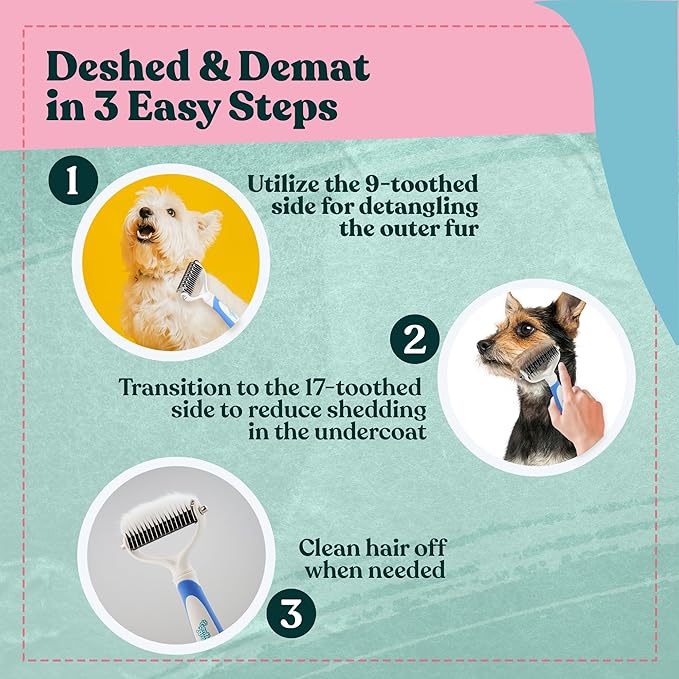 Deshed & Demat in 3 Easy Steps

1

Utilize the 9-toothed side for detangling the outer fur

2

Transition to the 17-toothed side to reduce shedding in the undercoat

Clean hair off when needed

3