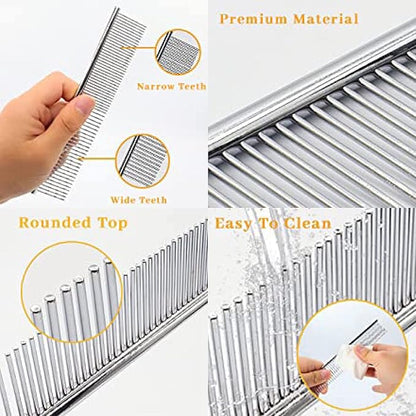 Narrow Teeth

Wide Teeth

Premium Material

Rounded Top

Easy To Clean