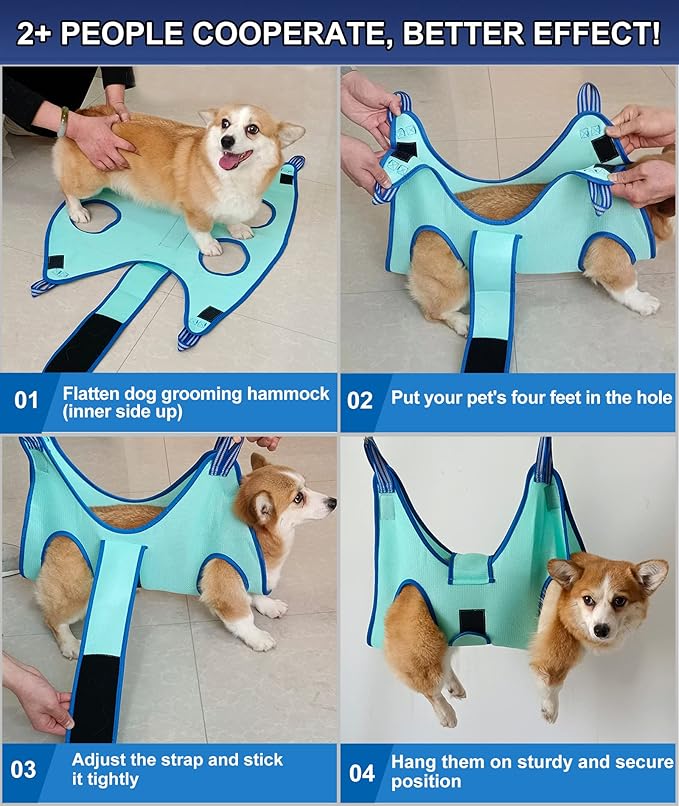 2+ PEOPLE COOPERATE, BETTER EFFECT!

01 Flatten dog grooming hammock (inner side up)

02 Put your pet's four feet in the hole

03 Adjust the strap and stick it tightly

04 Hang them on sturdy and secure position