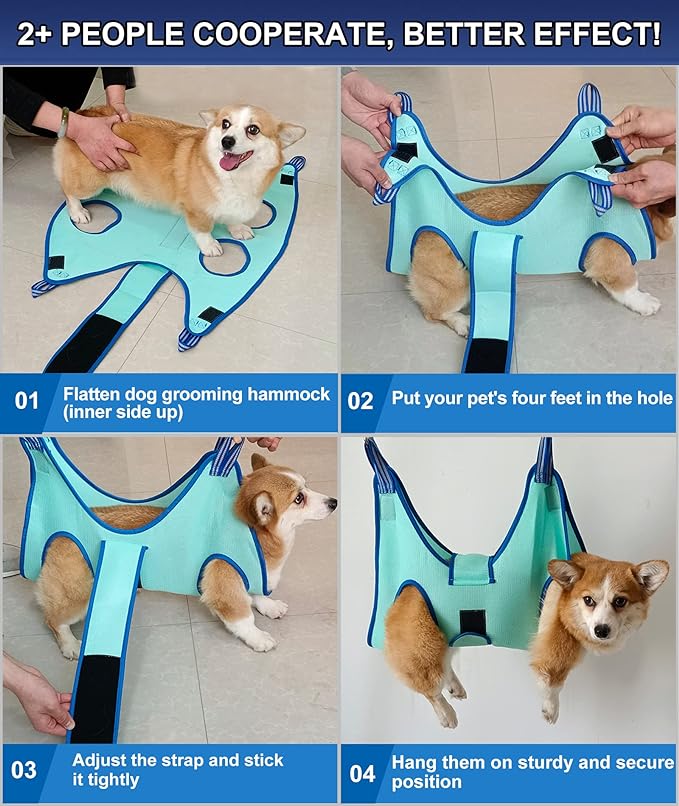 2+ PEOPLE COOPERATE, BETTER EFFECT!

01 Flatten dog grooming hammock (inner side up)

02 Put your pet's four feet in the hole

03 Adjust the strap and stick it tightly

04 Hang them on sturdy and secure position