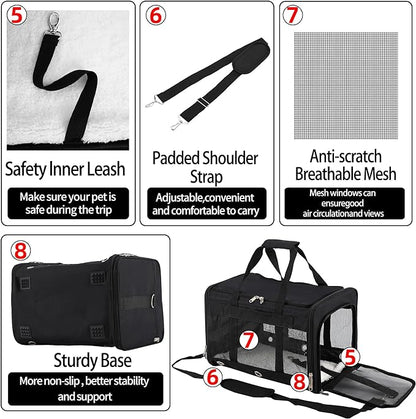 5

Safety Inner Leash

Make sure your pet is safe during the trip

6

Padded Shoulder Strap

Adjustable,convenient and comfortable to carry

7

Anti-scratch Breathable Mesh

Mesh windows can ensuregood air circulationand views

8

Sturdy Base

More non-slip , better stability and support

7

5

6

8