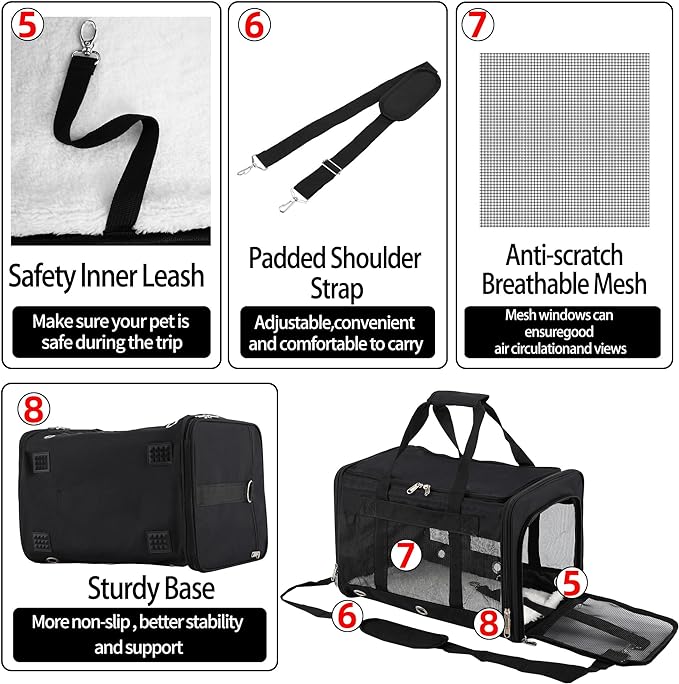 5

Safety Inner Leash

Make sure your pet is safe during the trip

6

Padded Shoulder Strap

Adjustable,convenient and comfortable to carry

7

Anti-scratch Breathable Mesh

Mesh windows can ensuregood air circulationand views

8

Sturdy Base

More non-slip , better stability and support

7

5

6

8