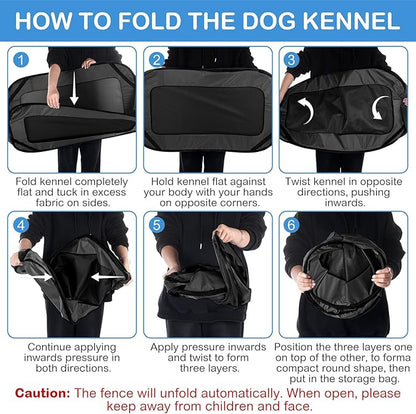 HOW TO FOLD THE DOG KENNEL

1

Fold kennel completely flat and tuck in excess fabric on sides.

2

Hold kennel flat against your body with your hands on opposite corners.

3

Twist kennel in opposite directions, pushing inwards.

4

Continue applying inwards pressure in both directions.

5

Apply pressure inwards and twist to form three layers.

6

Position the three layers one on top of the other, to forma compact round shape, then put in the storage bag.

Caution: The fence will unfold automatically. When open, please keep away from children and face.