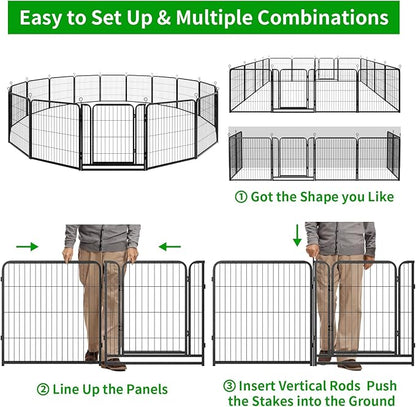 Easy to Set Up & Multiple Combinations

① Got the Shape you Like

② Line Up the Panels

③ Insert Vertical Rods  Push the Stakes into the Ground