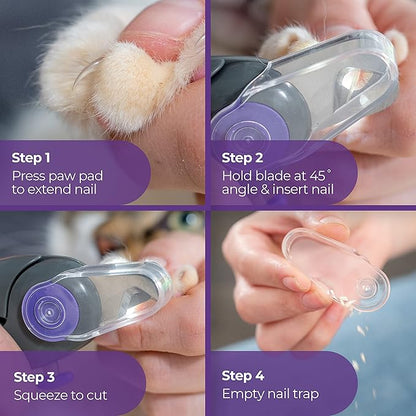 Step 1
Press paw pad to extend nail

Step 2
Hold blade at 45° angle & insert nail

Step 3
Squeeze to cut

Step 4
Empty nail trap