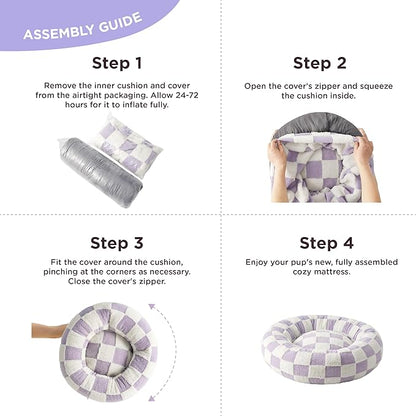 ASSEMBLY GUIDE

Step 1

Remove the inner cushion and cover from the airtight packaging. Allow 24-72 hours for it to inflate fully.

Step 2

Open the cover's zipper and squeeze the cushion inside.

Step 3

Fit the cover around the cushion, pinching at the corners as necessary. Close the cover's zipper.

Step 4

Enjoy your pup's new, fully assembled cozy mattress.