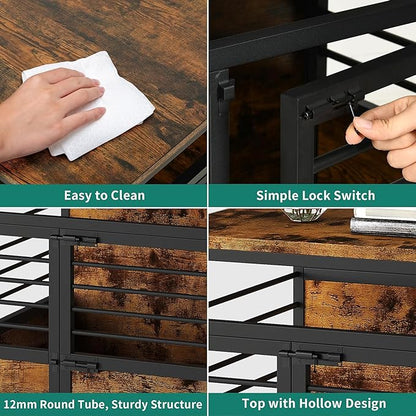 Easy to Clean

Simple Lock Switch

12mm Round Tube, Sturdy Structure

Top with Hollow Design