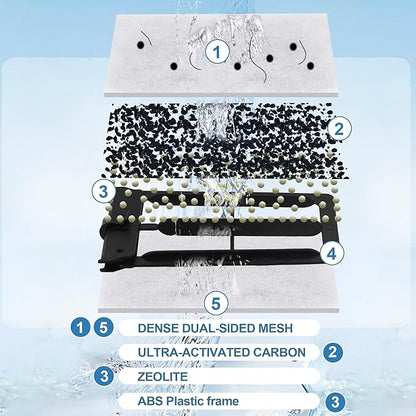 1

2

3

4

5

1 5 DENSE DUAL-SIDED MESH

ULTRA-ACTIVATED CARBON 2

3 ZEOLITE

ABS Plastic frame 3