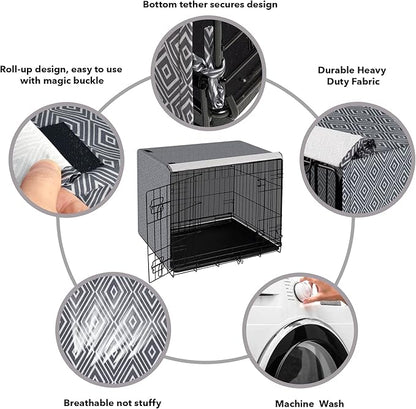 Bottom tether secures design

Roll-up design, easy to use with magic buckle

Durable Heavy Duty Fabric

Breathable not stuffy

Machine Wash