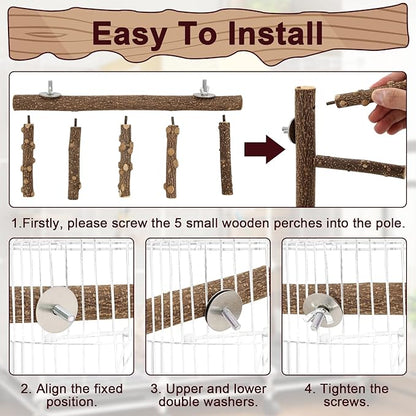 Easy To Install

1.Firstly, please screw the 5 small wooden perches into the pole.

2. Align the fixed position.

3. Upper and lower double washers.

4. Tighten the screws.