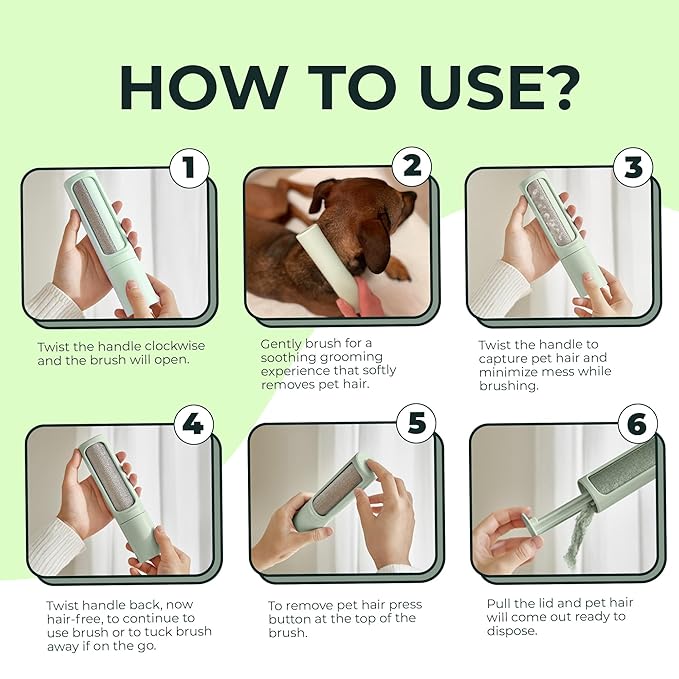 HOW TO USE?

1

Twist the handle clockwise and the brush will open.

2

Gently brush for a soothing grooming experience that softly removes pet hair.

3

Twist the handle to capture pet hair and minimize mess while brushing.

4

Twist handle back, now hair-free, to continue to use brush or to tuck brush away if on the go.

5

To remove pet hair press button at the top of the brush.

6

Pull the lid and pet hair will come out ready to dispose.