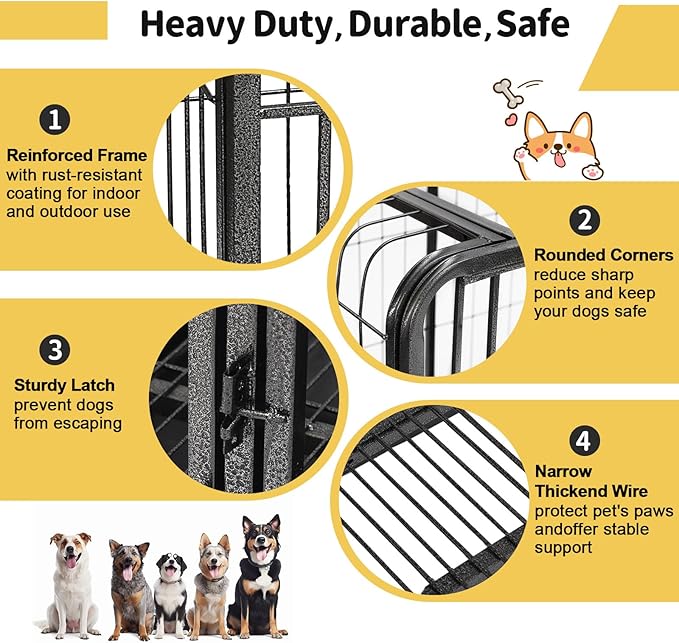 Heavy Duty, Durable, Safe

1

Reinforced Frame with rust-resistant coating for indoor and outdoor use

2

Rounded Corners reduce sharp points and keep your dogs safe

3

Sturdy Latch prevent dogs from escaping

4

Narrow Thickend Wire protect pet's paws andoffer stable support