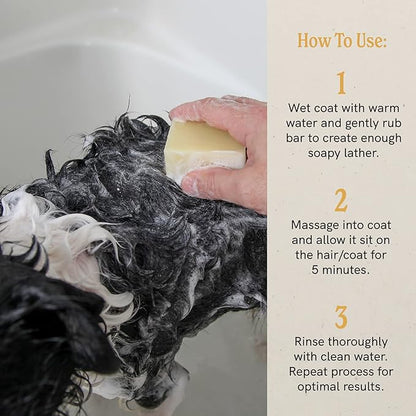 How To Use:

1

Wet coat with warm water and gently rub bar to create enough soapy lather.

2

Massage into coat and allow it sit on the hair/coat for 5 minutes.

3

Rinse thoroughly with clean water. Repeat process for optimal results.