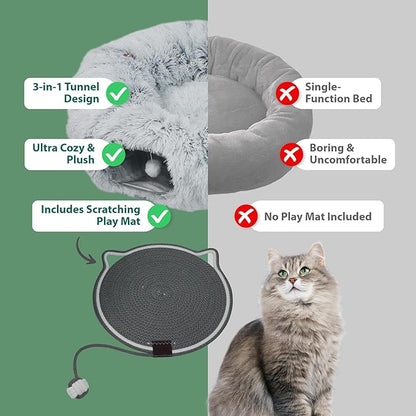 3-in-1 Tunnel Design

Ultra Cozy & Plush

Includes Scratching Play Mat

Single-Function Bed

Boring & Uncomfortable

No Play Mat Included