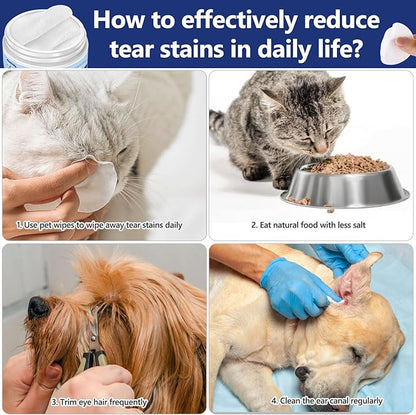 How to effectively reduce tear stains in daily life?

1. Use pet wipes to wipe away tear stains daily

2. Eat natural food with less salt

3. Trim eye hair frequently

4. Clean the ear canal regularly