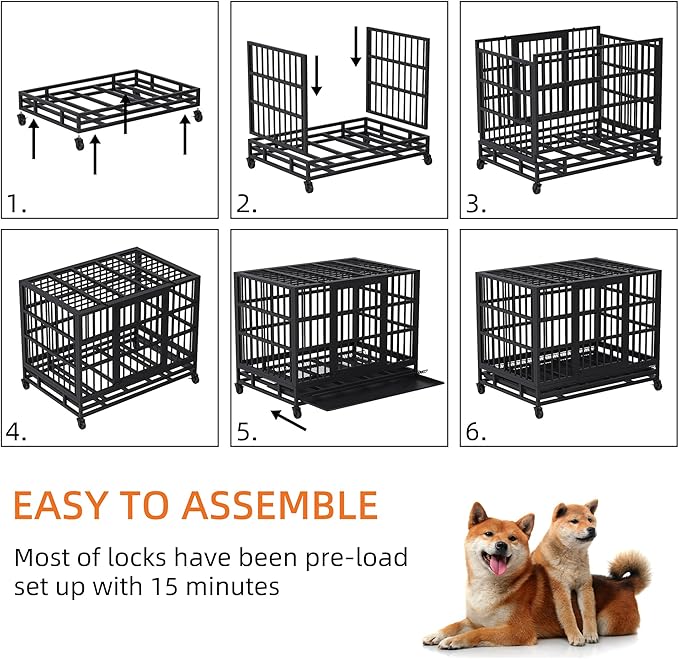 1.

2.

3.

4.

5.

6.

EASY TO ASSEMBLE

Most of locks have been pre-load set up with 15 minutes