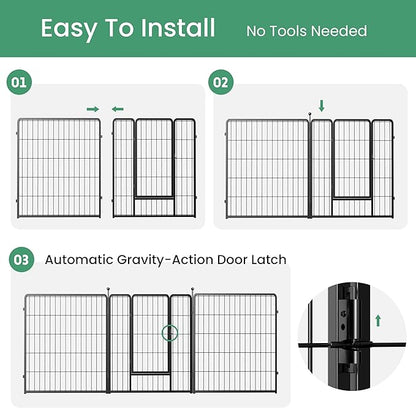 Easy To Install No Tools Needed

01

02

03 Automatic Gravity-Action Door Latch