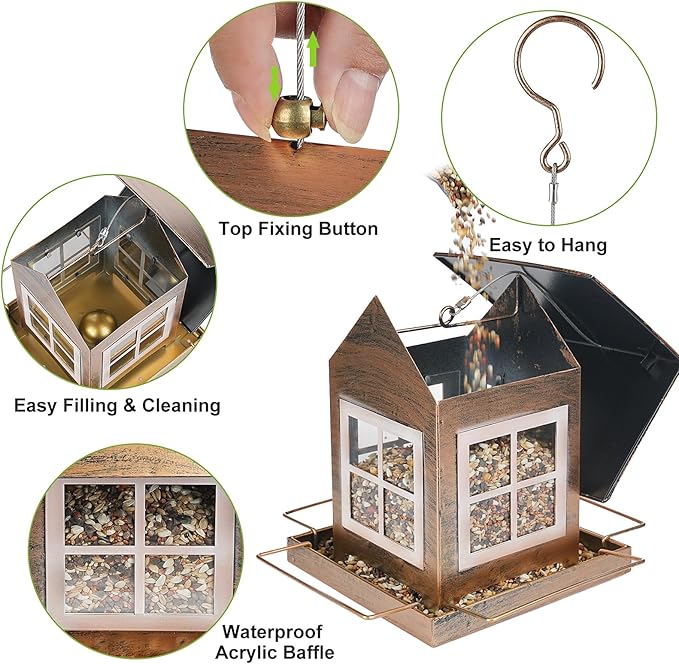 Top Fixing Button

Easy to Hang

Easy Filling & Cleaning

Waterproof Acrylic Baffle