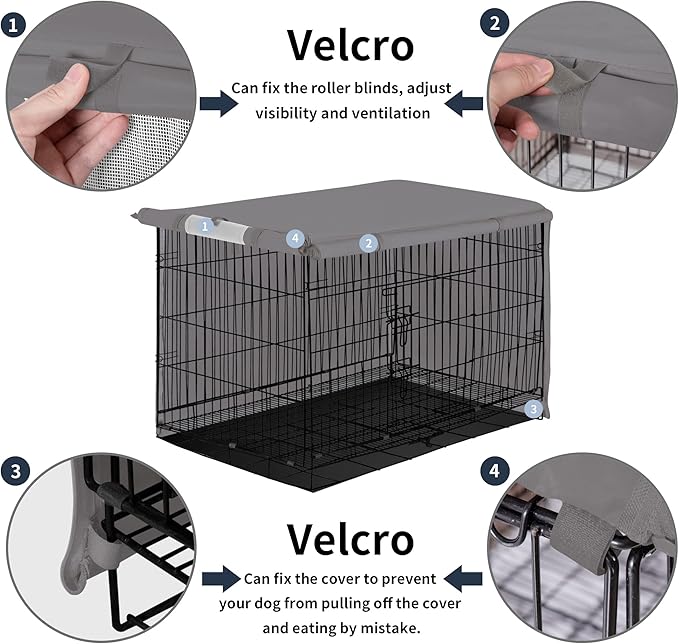 1

Velcro

Can fix the roller blinds, adjust visibility and ventilation

2

1
4
2
3

3

Velcro

Can fix the cover to prevent your dog from pulling off the cover and eating by mistake.

4