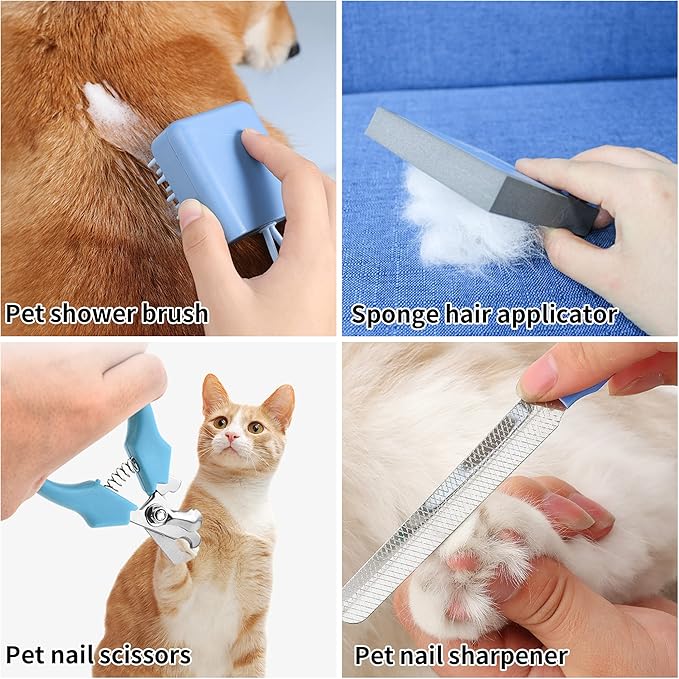 Pet shower brush

Sponge hair applicator

Pet nail scissors

Pet nail sharpener