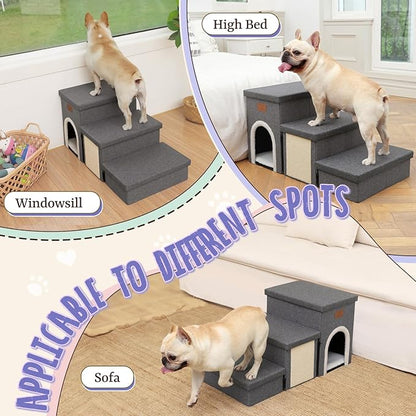 High Bed

Windowsill

APPLICABLE TO DIFFERENT SPOTS

Sofa