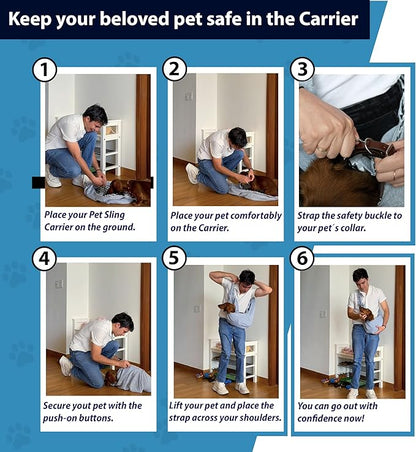 Keep your beloved pet safe in the Carrier

1
Place your Pet Sling Carrier on the ground.

2
Place your pet comfortably on the Carrier.

3
Strap the safety buckle to your pet´s collar.

4
Secure yout pet with the push-on buttons.

5
Lift your pet and place the strap across your shoulders.

6
You can go out with confidence now!