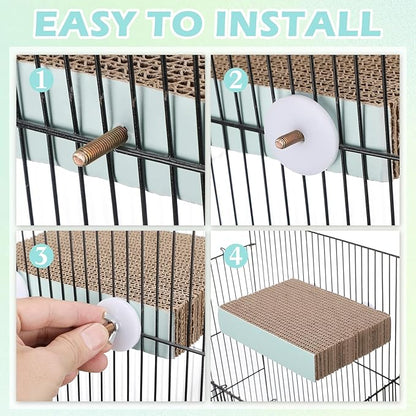 EASY TO INSTALL

1

2

3

4