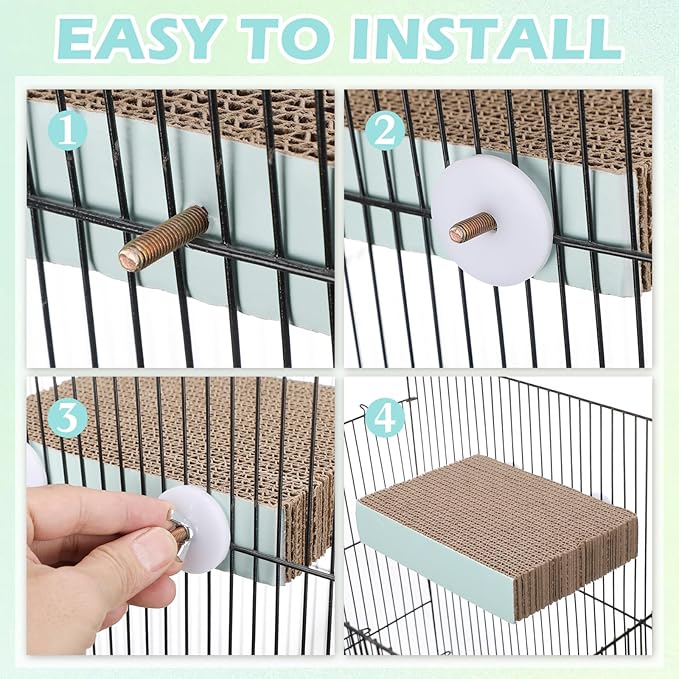 EASY TO INSTALL

1

2

3

4