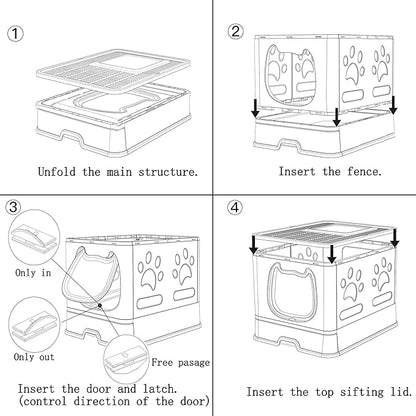 ①

Unfold the main structure.

②

Insert the fence.

③

Only in

Only out

Free pasage

Insert the door and latch. (control direction of the door)

④

Insert the top sifting lid.