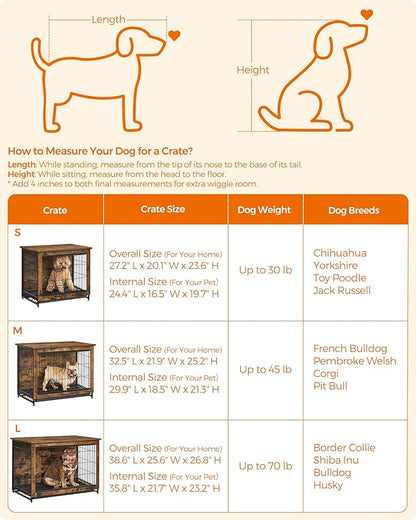 Length

Height

How to Measure Your Dog for a Crate?

Length: While standing, measure from the tip of its nose to the base of its tail.
Height: While sitting, measure from the head to the floor.
* Add 4 inches to both final measurements for extra wiggle room.

| Crate | Crate Size | Dog Weight | Dog Breeds |
|---|---|---|---|
| S | Overall Size (For Your Home) 27.2" L x 20.1" W x 23.6" H Internal Size (For Your Pet) 24.4" L x 16.5" W x 19.7" H | Up to 30 lb | Chihuahua Yorkshire Toy Poodle Jack Russell |
| M | Overall Size (For Your Home) 32.5" L x 21.9" W x 25.2" H Internal Size (For Your Pet) 29.9" L x 18.5" W x 21.3" H | Up to 45 lb | French Bulldog Pembroke Welsh Corgi Pit Bull |
| L | Overall Size (For Your Home) 38.6" L x 25.6" W x 26.8" H Internal Size (For Your Pet) 35.8" L x 21.7" W x 23.2" H | Up to 70 lb | Border Collie Shiba Inu Bulldog Husky |