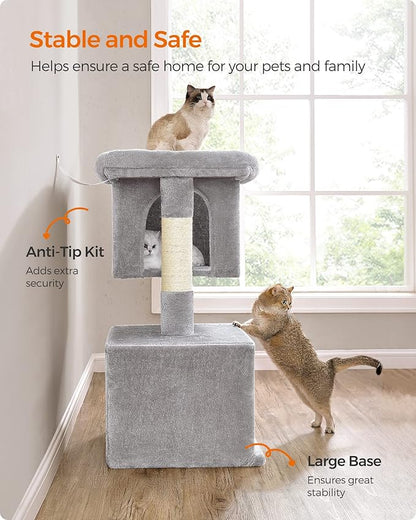 Stable and Safe

Helps ensure a safe home for your pets and family

Anti-Tip Kit

Adds extra security

Large Base

Ensures great stability