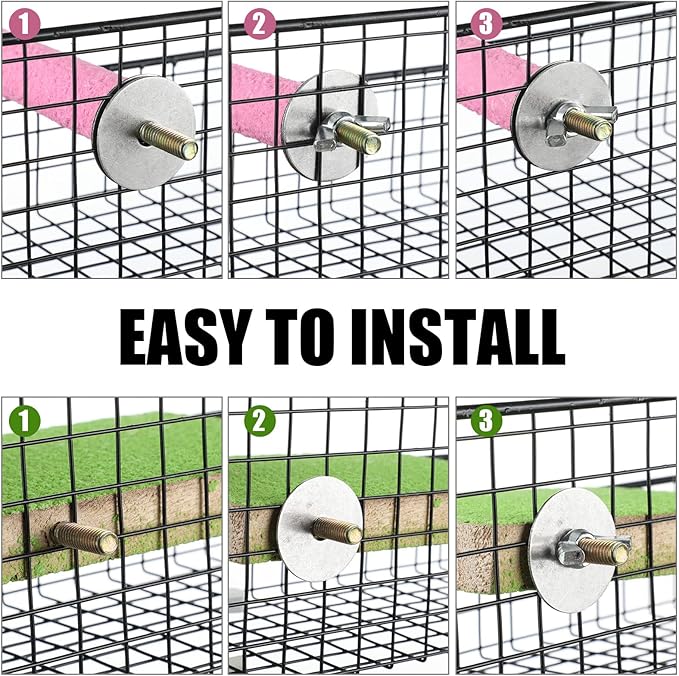 1

2

3

EASY TO INSTALL

1

2

3