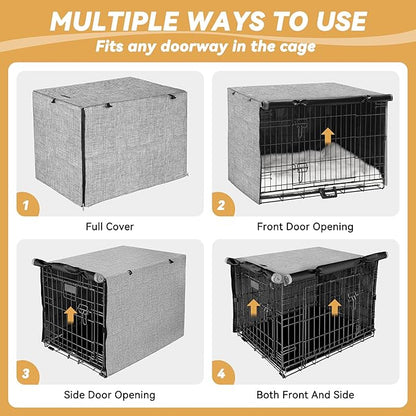 MULTIPLE WAYS TO USE
Fits any doorway in the cage

1
Full Cover

2
Front Door Opening

3
Side Door Opening

4
Both Front And Side