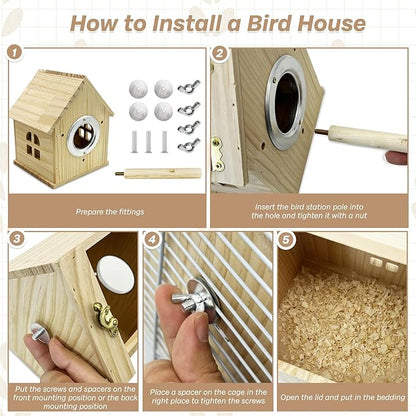 How to Install a Bird House

1

Prepare the fittings

2

Insert the bird station pole into the hole and tighten it with a nut

3

Put the screws and spacers on the front mounting position or the back mounting position

4

Place a spacer on the cage in the right place to tighten the screws

5

Open the lid and put in the bedding