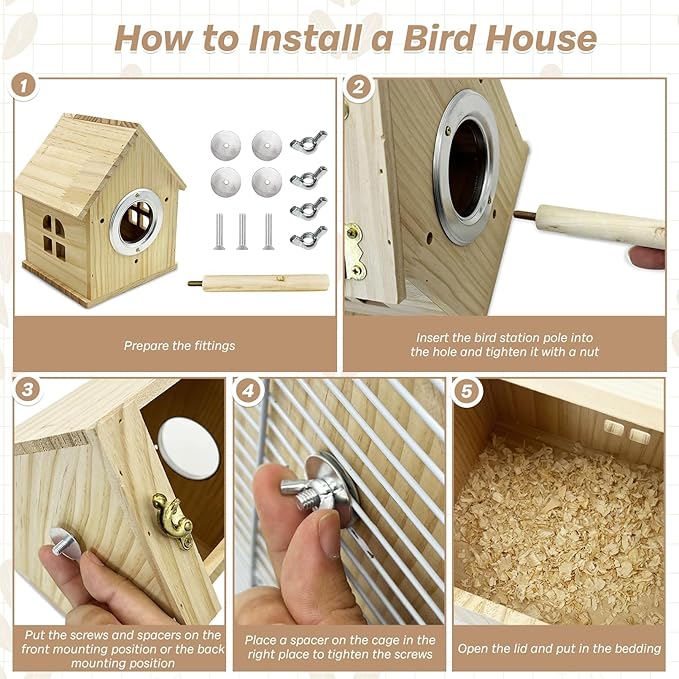 How to Install a Bird House

1

Prepare the fittings

2

Insert the bird station pole into the hole and tighten it with a nut

3

Put the screws and spacers on the front mounting position or the back mounting position

4

Place a spacer on the cage in the right place to tighten the screws

5

Open the lid and put in the bedding